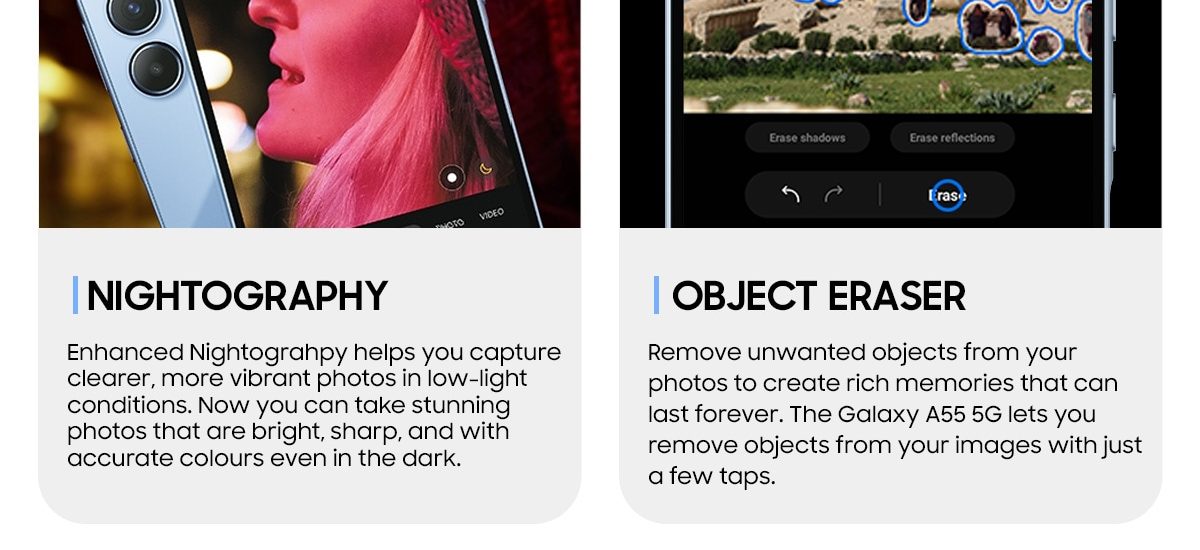 PHOTO VIDEO

NIGHTOGRAPHY

Enhanced Nightograhpy helps you capture clearer, more vibrant photos in low-light conditions. Now you can take stunning photos that are bright, sharp, and with accurate colours even in the dark.

Erase shadows

Erase reflections

Erase

OBJECT ERASER

Remove unwanted objects from your photos to create rich memories that can last forever. The Galaxy A55 5G lets you remove objects from your images with just a few taps.